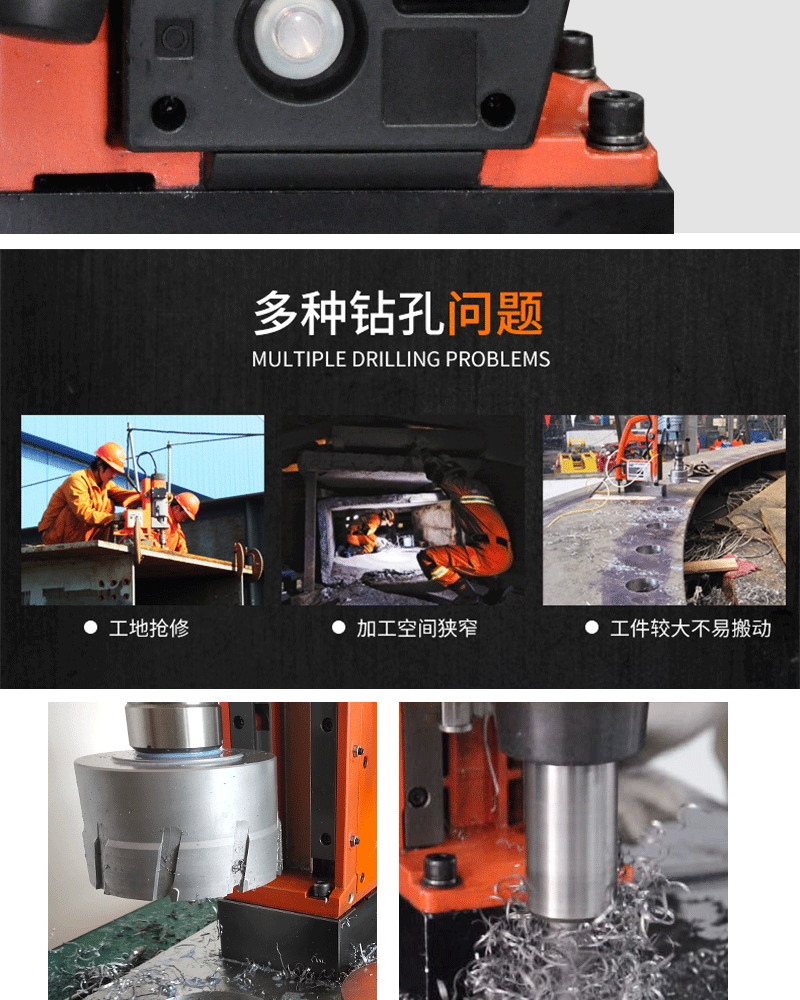 多种钻孔问题

MULTIPLE DRILLING PROBLEMS

● 工地抢修

● 加工空间狭窄

● 工件较大不易搬动